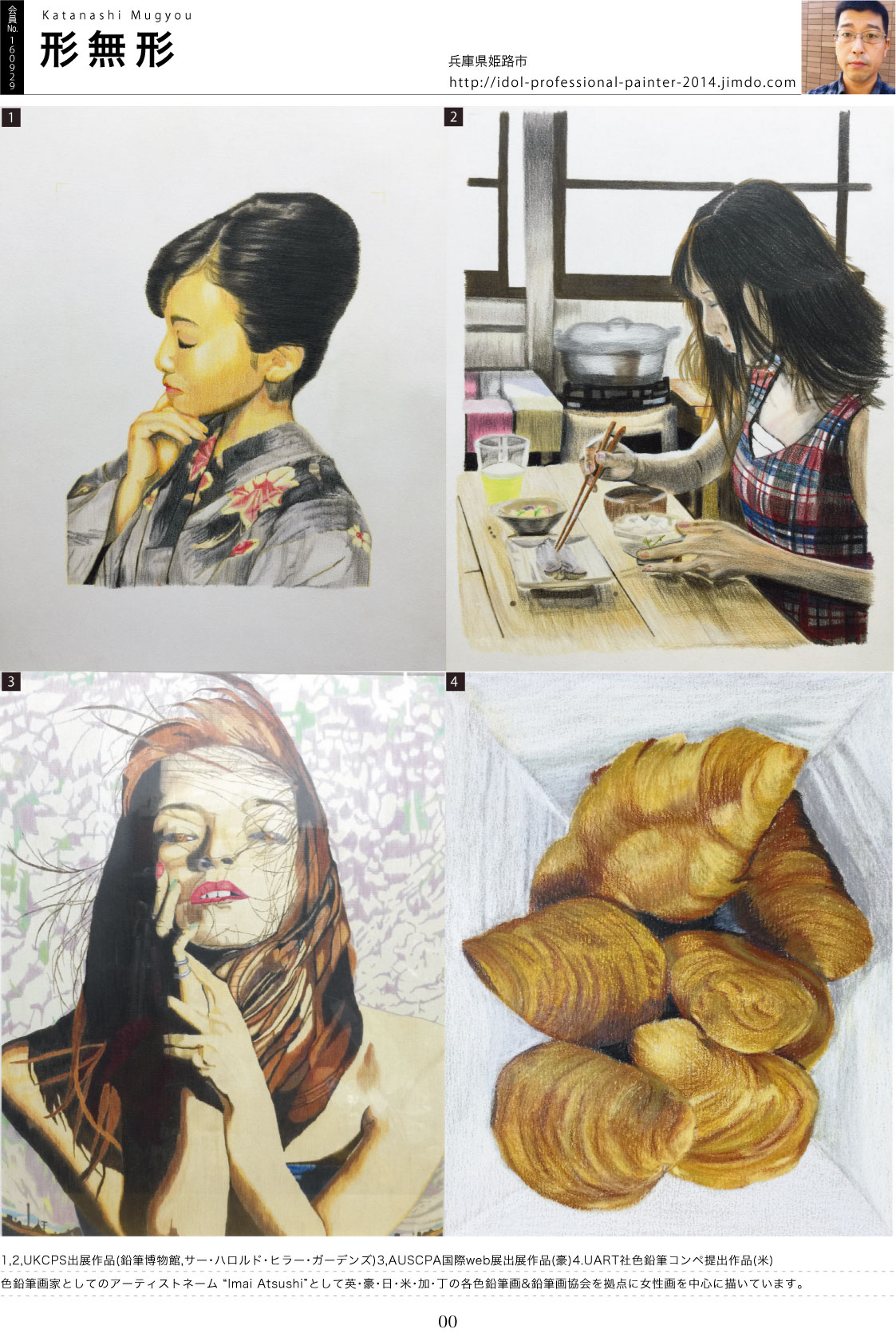 会員No. 160929

Katanashi Mugyou

形無形

兵庫県姫路市
http://idol-professional-painter-2014.jimdo.com

1

2

3

4

1,2,UKCPS出展作品(鉛筆博物館,サー・ハロルド・ヒラー・ガーデンズ)3,AUSCPA国際web展出展作品(豪)4.UART社色鉛筆コンペ提出作品(米)

色鉛筆画家としてのアーティストネーム "Imai Atsushi"として英・豪・日・米・加・丁の各色鉛筆画&鉛筆画協会を拠点に女性画を中心に描いています。

00